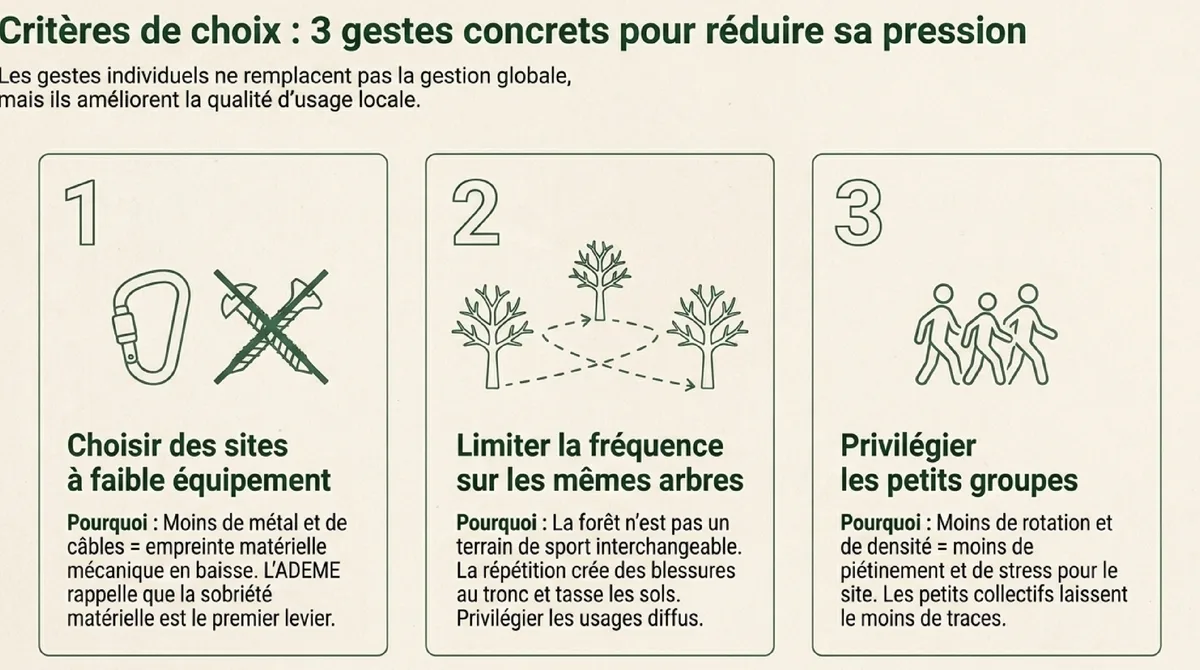 Critères de choix : 3 gestes concrets pour réduire sa pression

Les gestes individuels ne remplacent pas la gestion globale, mais ils améliorent la qualité d'usage locale.

1

Choisir des sites à faible équipement

Pourquoi : Moins de métal et de câbles = empreinte matérielle mécanique en baisse. L'ADEME rappelle que la sobriété matérielle est le premier levier.

2

Limiter la fréquence sur les mêmes arbres

Pourquoi : La forêt n'est pas un terrain de sport interchangeable. La répétition crée des blessures au tronc et tasse les sols. Privilégier les usages diffus.

3

Privilégier les petits groupes

Pourquoi : Moins de rotation et de densité = moins de piétinement et de stress pour le site. Les petits collectifs laissent le moins de traces.